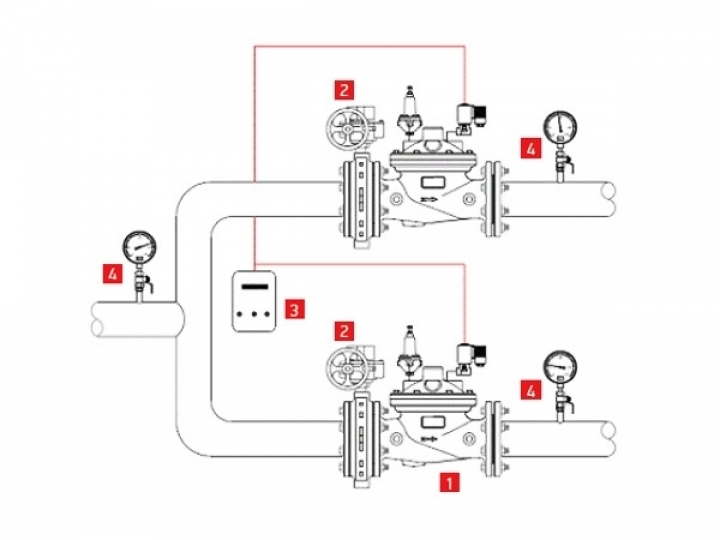 2
4
4
3
2
4
1